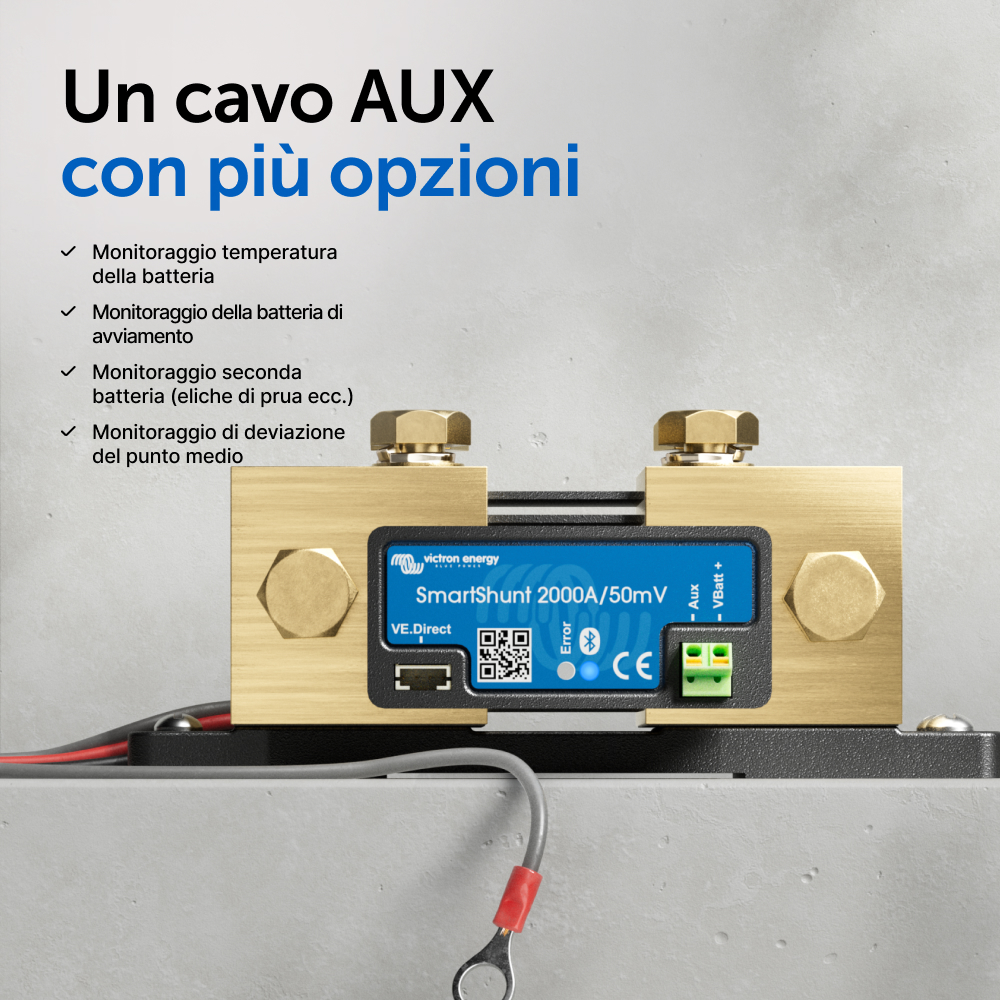 Un cavo AUX
con più opzioni

✓ Monitoraggio temperatura della batteria

✓ Monitoraggio della batteria di avviamento

✓ Monitoraggio seconda batteria (eliche di prua ecc.)

✓ Monitoraggio di deviazione del punto medio

victron energy
BLUE POWER

SmartShunt 2000A/50mV

VE.Direct

Error

CE

Aux

VBatt +